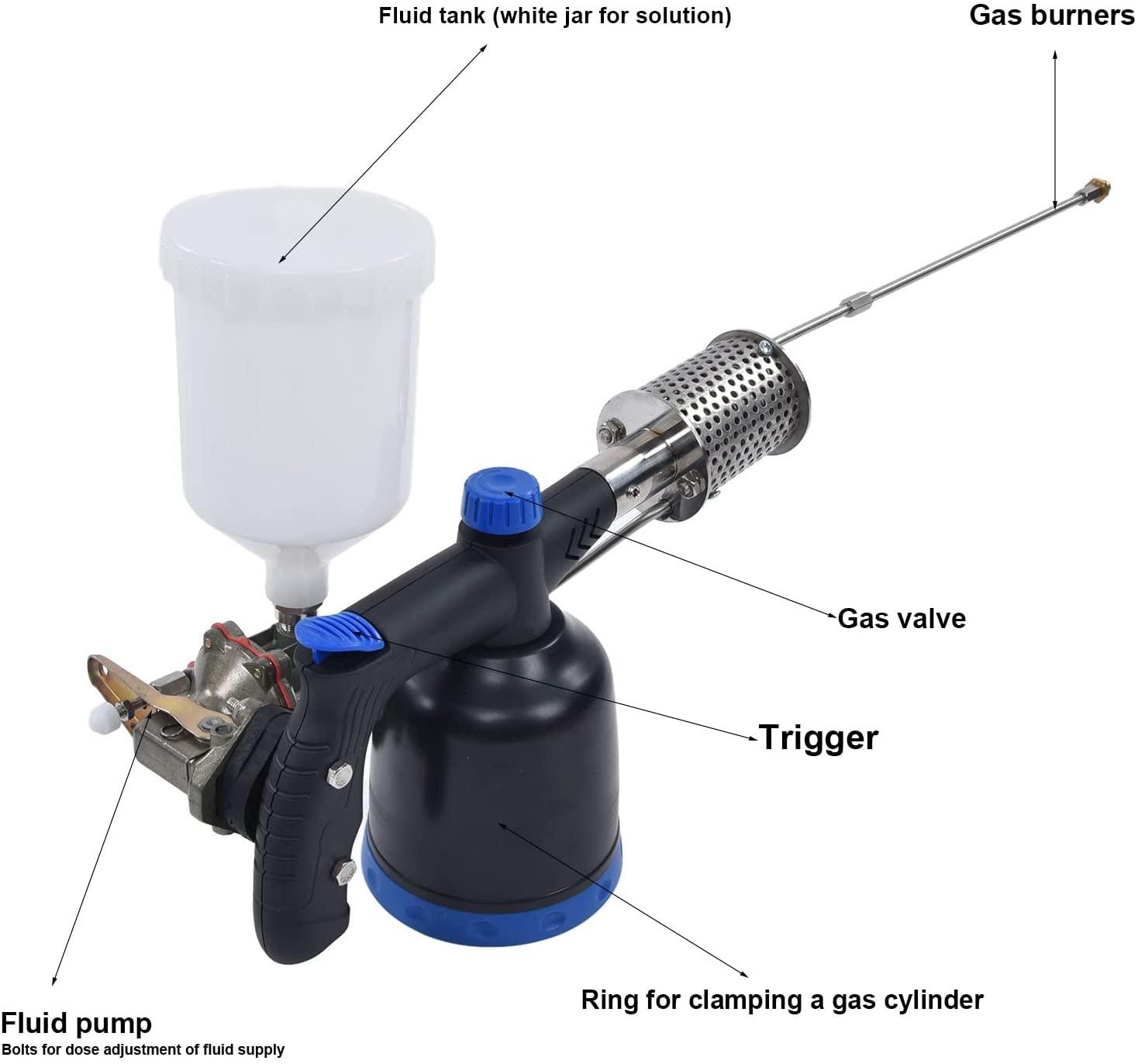 Fluid tank (white jar for solution)

Gas burners

Gas valve

Trigger

Ring for clamping a gas cylinder

Fluid pump
Bolts for dose adjustment of fluid supply