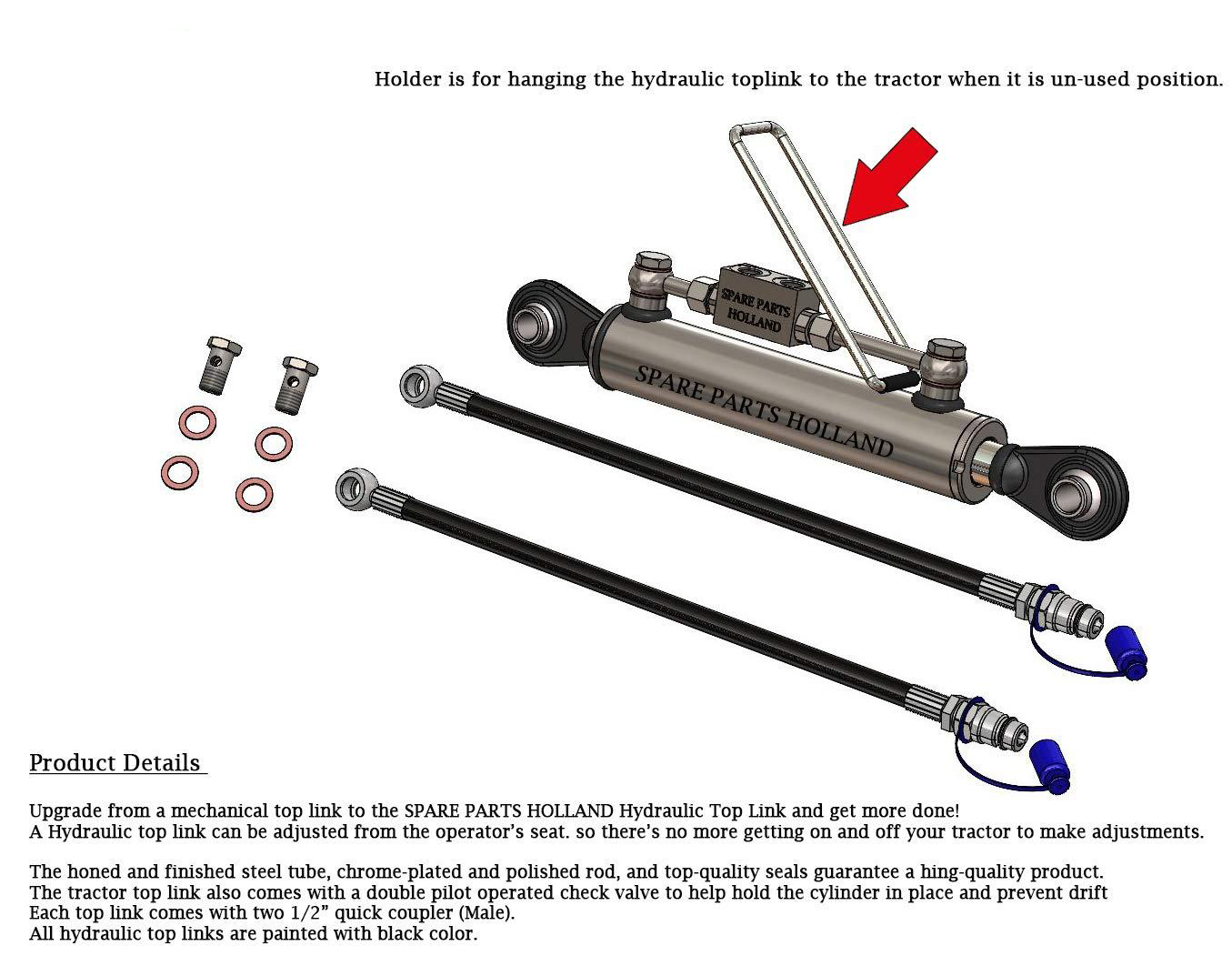 Holder is for hanging the hydraulic toplink to the tractor when it is un-used position.

SPARE PARTS HOLLAND

SPARE PARTS HOLLAND

Product Details

Upgrade from a mechanical top link to the SPARE PARTS HOLLAND Hydraulic Top Link and get more done!
A Hydraulic top link can be adjusted from the operator's seat. so there's no more getting on and off your tractor to make adjustments.

The honed and finished steel tube, chrome-plated and polished rod, and top-quality seals guarantee a hing-quality product.
The tractor top link also comes with a double pilot operated check valve to help hold the cylinder in place and prevent drift
Each top link comes with two 1/2" quick coupler (Male).
All hydraulic top links are painted with black color.